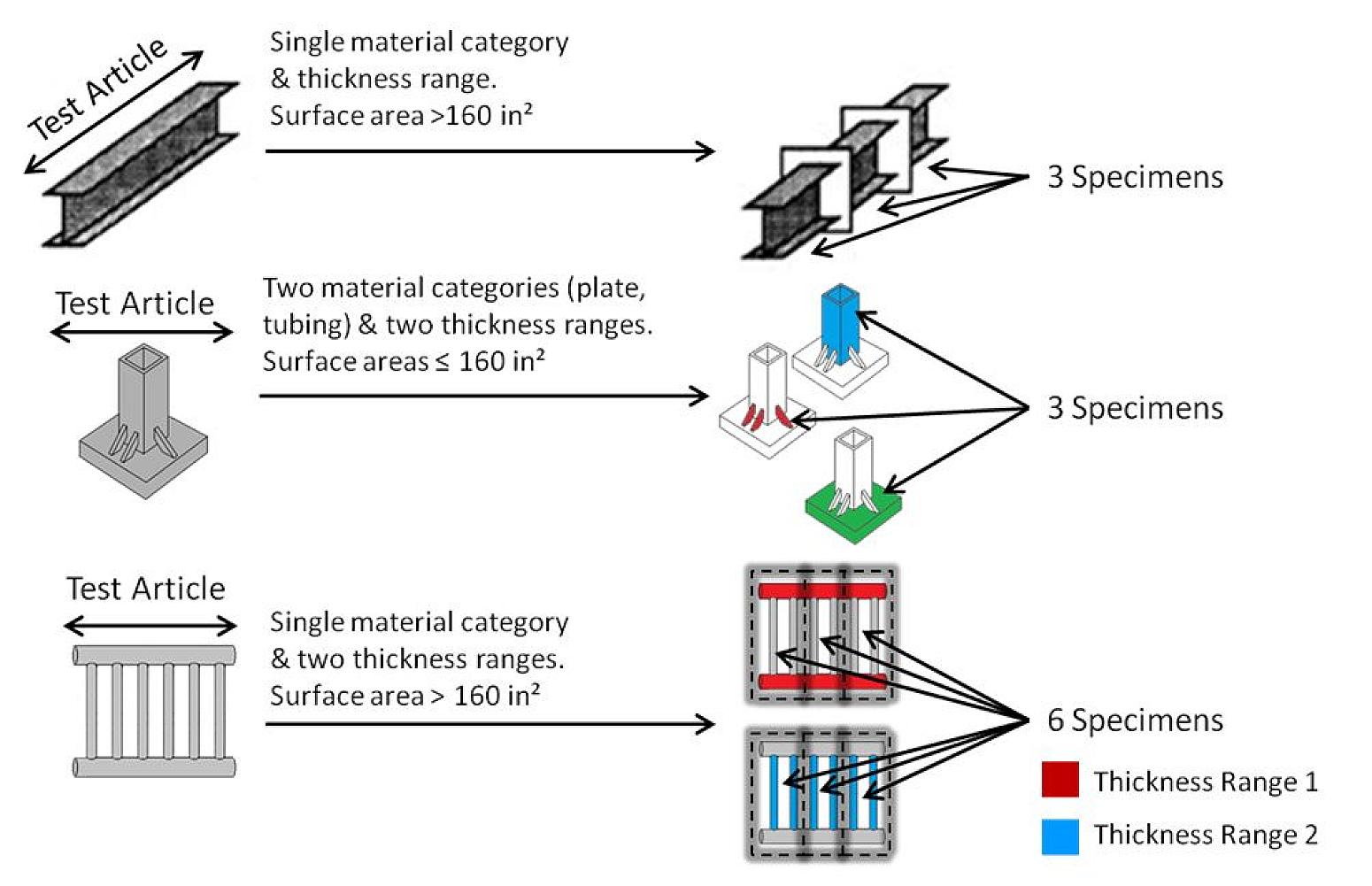 Test Article

Single material category & thickness range. Surface area >160 in²

3 Specimens

Test Article

Two material categories (plate, tubing) & two thickness ranges. Surface areas ≤ 160 in²

3 Specimens

Test Article

Single material category & two thickness ranges. Surface area > 160 in²

6 Specimens

Thickness Range 1

Thickness Range 2